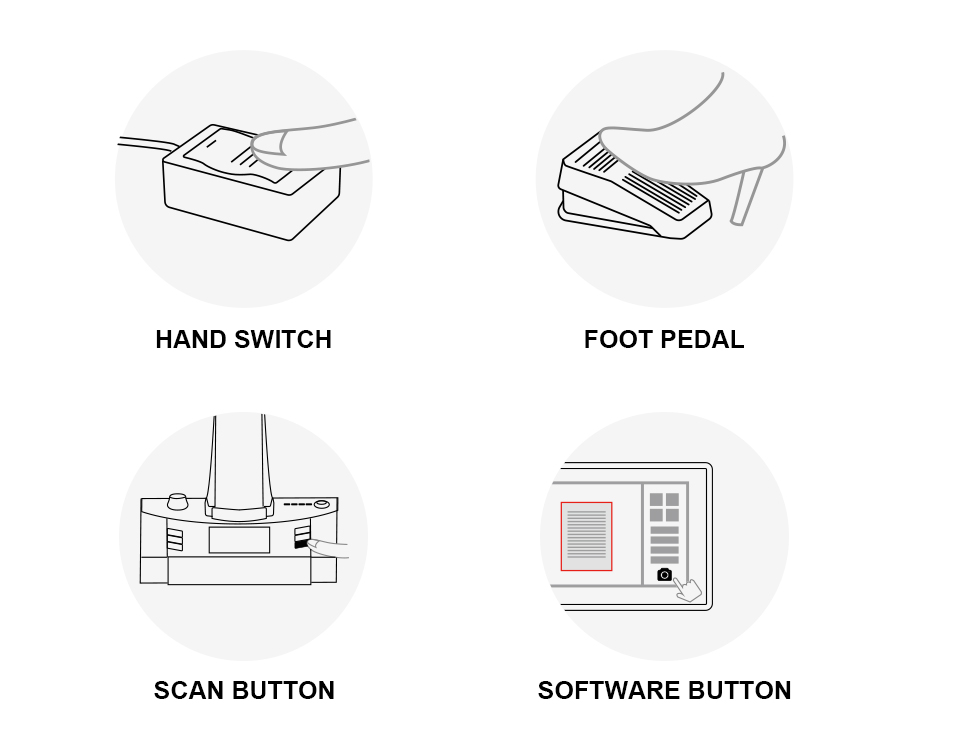 HAND SWITCH

FOOT PEDAL

SCAN BUTTON

SOFTWARE BUTTON